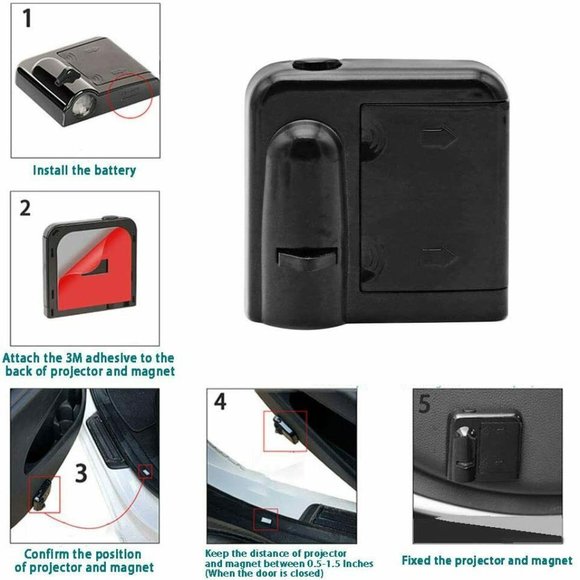 1

Install the battery

2

Attach the 3M adhesive to the back of projector and magnet

3

Confirm the position of projector and magnet

4

Keep the distance of projector and magnet between 0.5-1.5 Inches (When the door is closed)

5

Fixed the projector and magnet